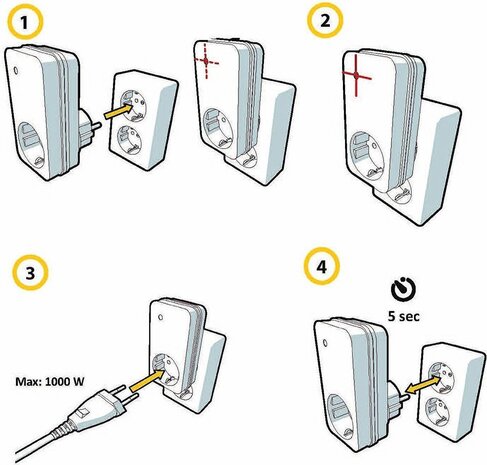 1

2

3

Max: 1000 W

4

5 sec